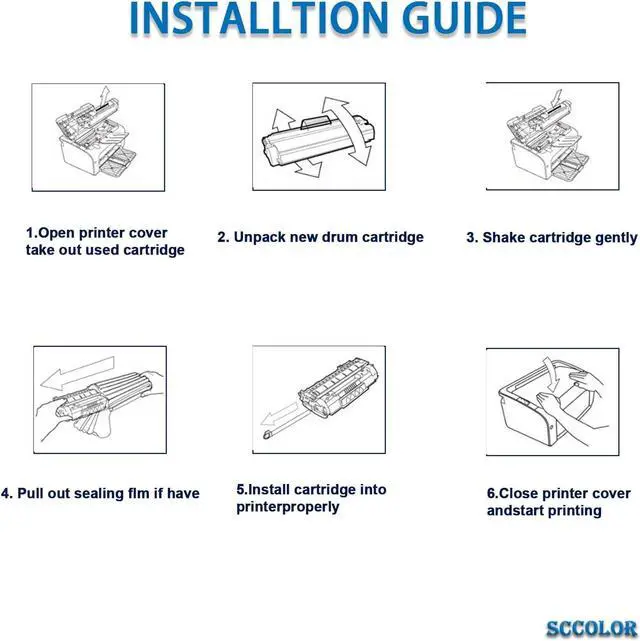 INSTALLTION GUIDE

1.Open printer cover take out used cartridge

2. Unpack new drum cartridge

3. Shake cartridge gently

4. Pull out sealing flm if have

5.Install cartridge into printerproperly

6.Close printer cover andstart printing

SCCOLOR