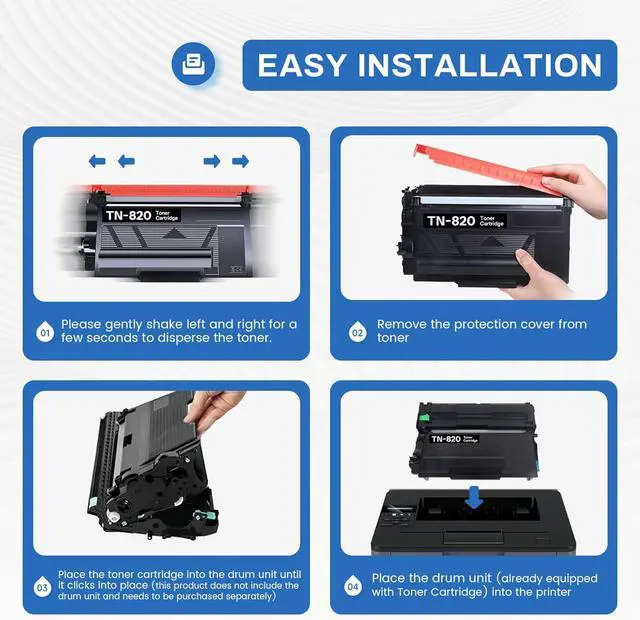 EASY INSTALLATION

TN-820 Toner Cartridge

01 Please gently shake left and right for a few seconds to disperse the toner.

TN-820 Toner Cartridge

02 Remove the protection cover from toner

03 Place the toner cartridge into the drum unit until it clicks into place (this product does not include the drum unit and needs to be purchased separately)

TN-820 Toner Cartridge

04 Place the drum unit (already equipped with Toner Cartridge) into the printer