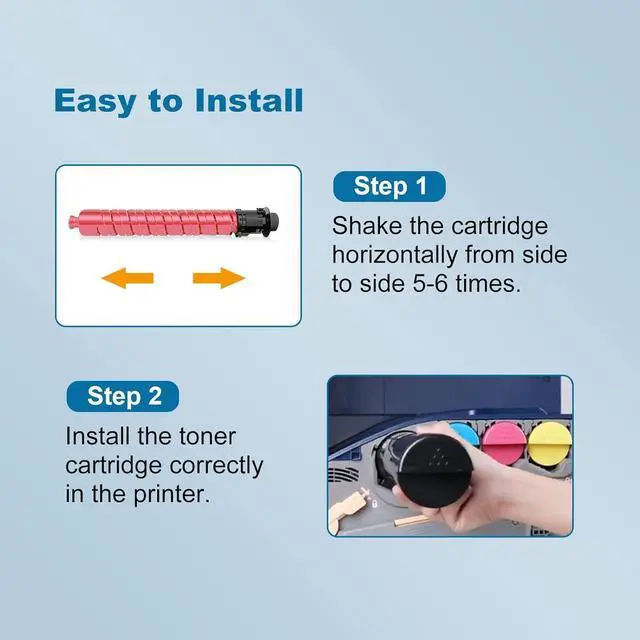 Easy to Install

Step 1

Shake the cartridge horizontally from side to side 5-6 times.

Step 2

Install the toner cartridge correctly in the printer.