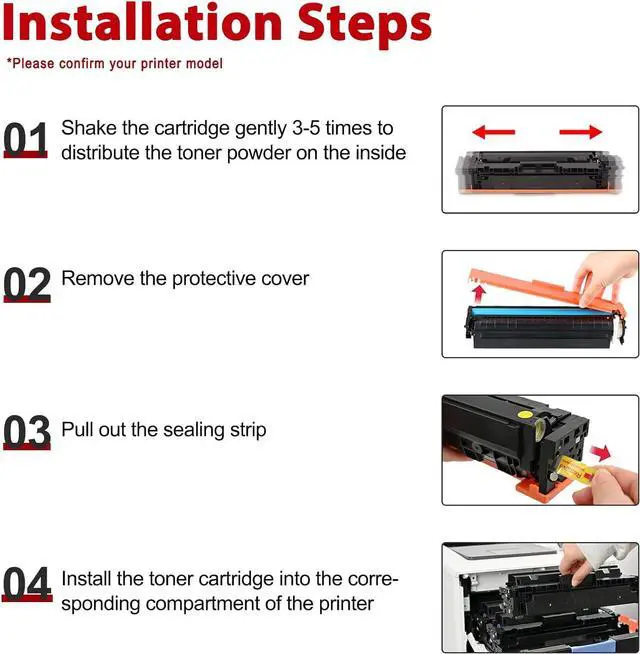 Installation Steps

*Please confirm your printer model

01 Shake the cartridge gently 3-5 times to distribute the toner powder on the inside

02 Remove the protective cover

03 Pull out the sealing strip

04 Install the toner cartridge into the corresponding compartment of the printer