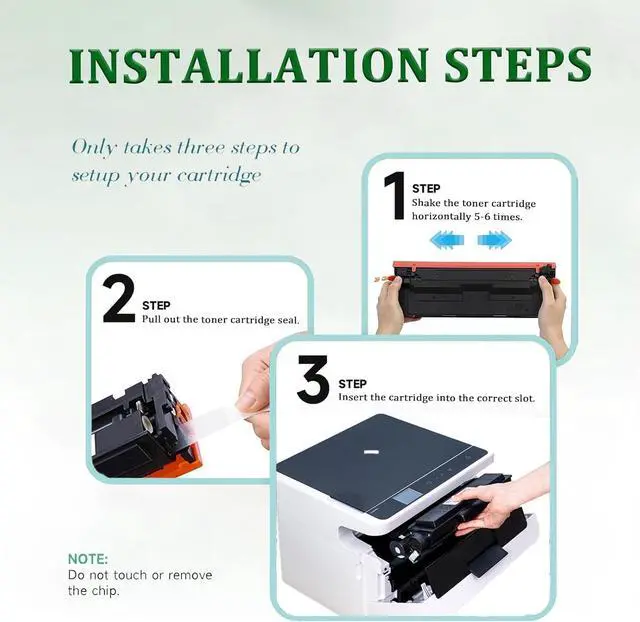 INSTALLATION STEPS

Only takes three steps to setup your cartridge

1 STEP
Shake the toner cartridge horizontally 5-6 times.

2 STEP
Pull out the toner cartridge seal.

3 STEP
Insert the cartridge into the correct slot.

NOTE:
Do not touch or remove the chip.