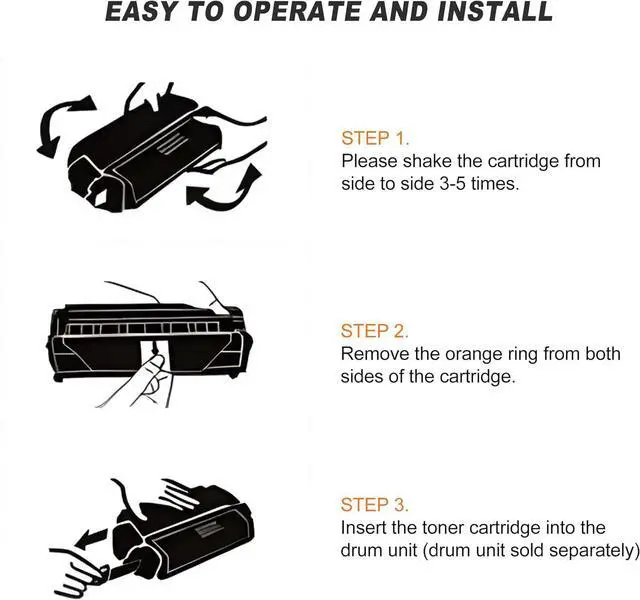 EASY TO OPERATE AND INSTALL

STEP 1.
Please shake the cartridge from side to side 3-5 times.

STEP 2.
Remove the orange ring from both sides of the cartridge.

STEP 3.
Insert the toner cartridge into the drum unit (drum unit sold separately)