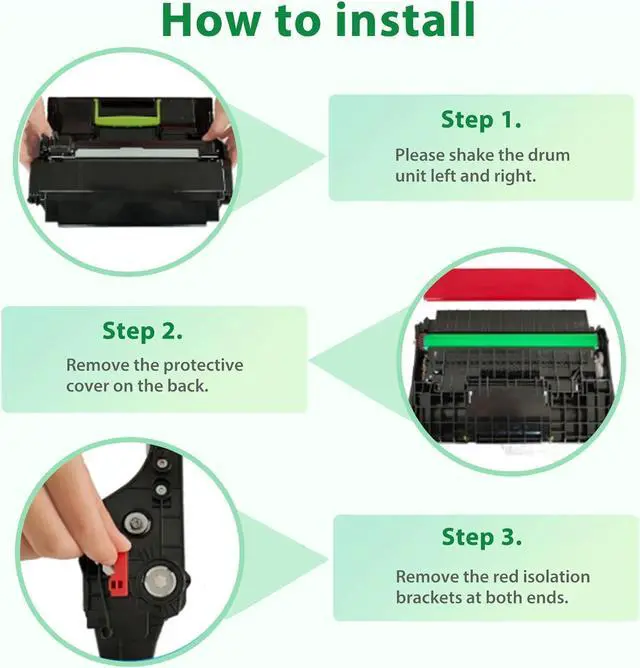 How to install

Step 1.

Please shake the drum unit left and right.

Step 2.

Remove the protective cover on the back.

Step 3.

Remove the red isolation brackets at both ends.