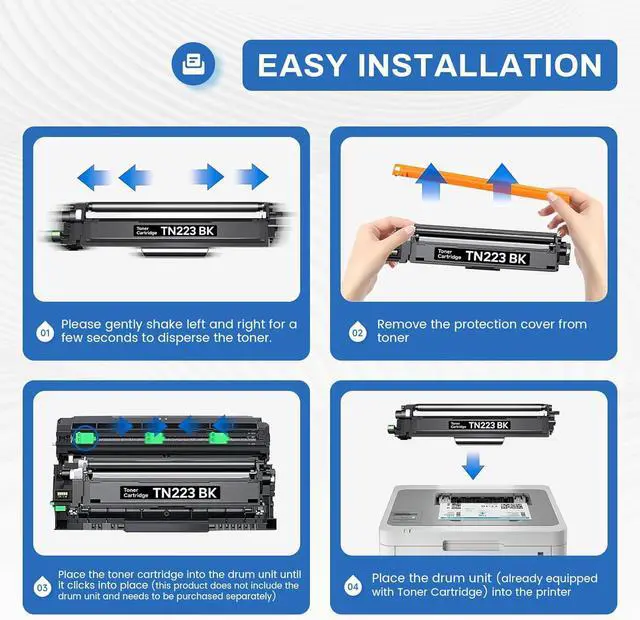 EASY INSTALLATION

Toner Cartridge TN223 BK

01 Please gently shake left and right for a few seconds to disperse the toner.

Toner Cartridge TN223 BK

02 Remove the protection cover from toner

Toner Cartridge TN223 BK

03 Place the toner cartridge into the drum unit until it clicks into place (this product does not include the drum unit and needs to be purchased separately)

Toner Cartridge TN223 BK

04 Place the drum unit (already equipped with Toner Cartridge) into the printer