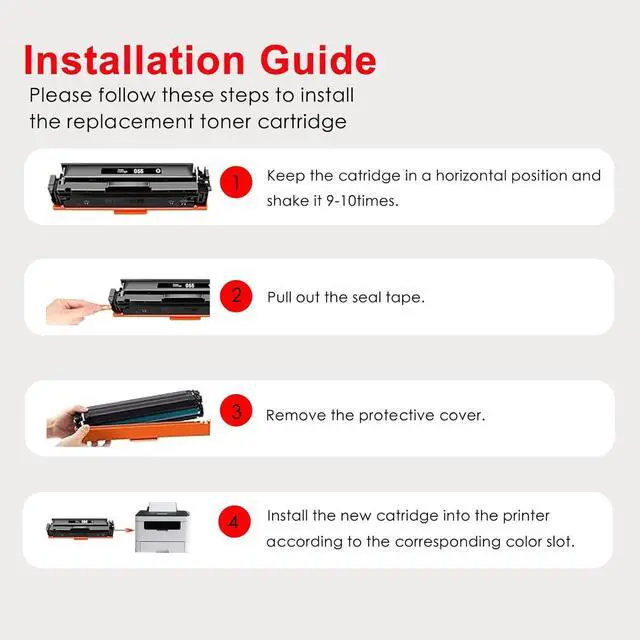 Installation Guide

Please follow these steps to install the replacement toner cartridge

055

1 Keep the catridge in a horizontal position and shake it 9-10times.

055

2 Pull out the seal tape.

3 Remove the protective cover.

4 Install the new catridge into the printer according to the corresponding color slot.