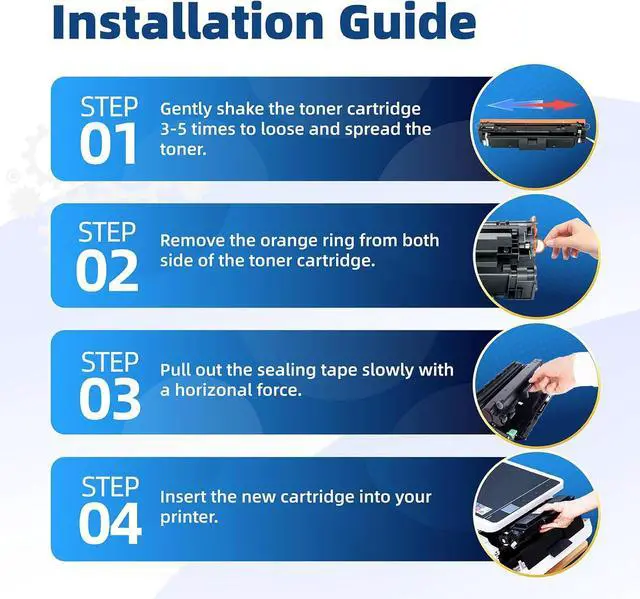 Installation Guide

STEP 01 Gently shake the toner cartridge 3-5 times to loose and spread the toner.

STEP 02 Remove the orange ring from both side of the toner cartridge.

STEP 03 Pull out the sealing tape slowly with a horizonal force.

STEP 04 Insert the new cartridge into your printer.