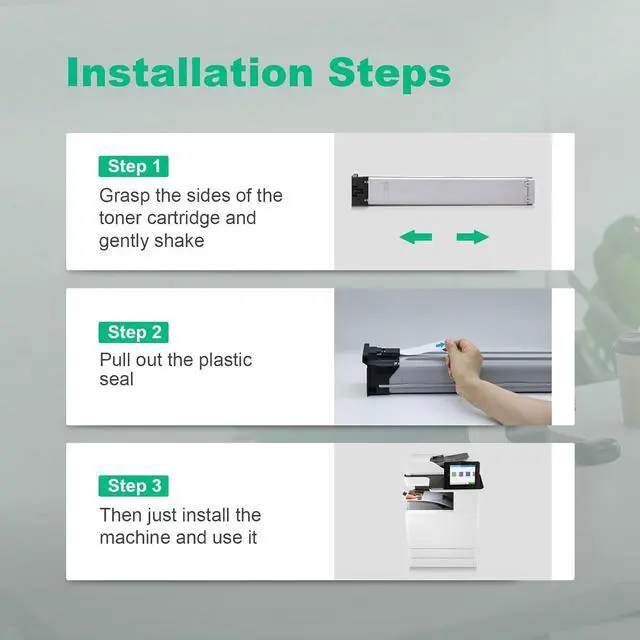 Installation Steps

Step 1
Grasp the sides of the toner cartridge and gently shake

Step 2
Pull out the plastic seal

Step 3
Then just install the machine and use it