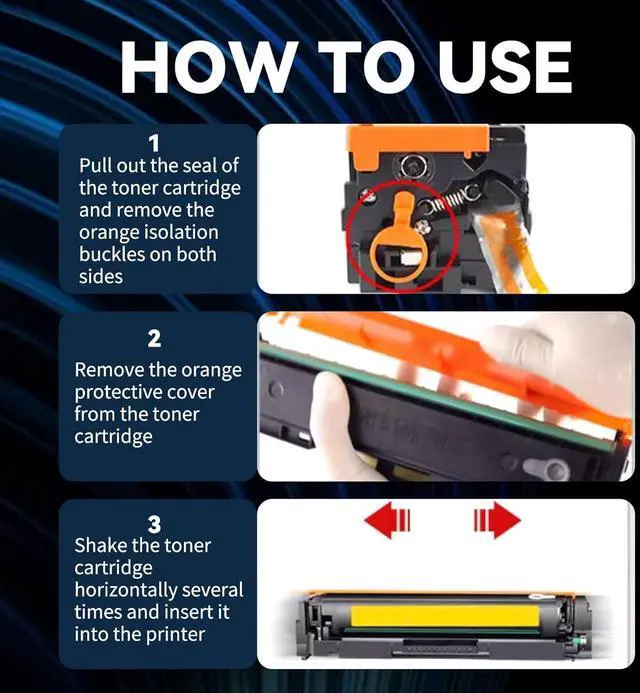 HOW TO USE

1
Pull out the seal of the toner cartridge and remove the orange isolation buckles on both sides

2
Remove the orange protective cover from the toner cartridge

3
Shake the toner cartridge horizontally several times and insert it into the printer