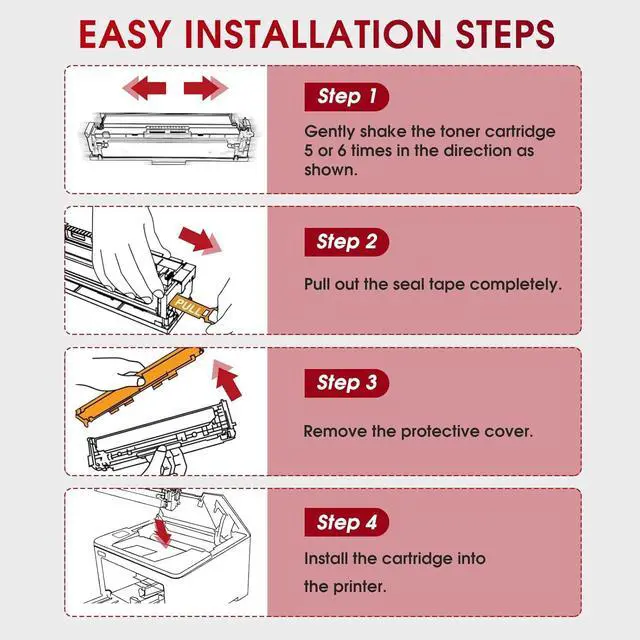 EASY INSTALLATION STEPS

Step 1

Gently shake the toner cartridge 5 or 6 times in the direction as shown.

PULL

Step 2

Pull out the seal tape completely.

Step 3

Remove the protective cover.

Step 4

Install the cartridge into the printer.