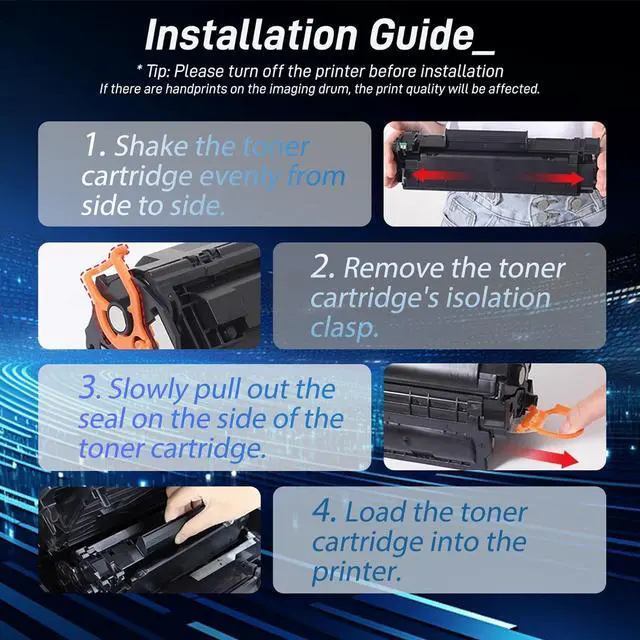 Installation Guide_

* Tip: Please turn off the printer before installation
If there are handprints on the imaging drum, the print quality will be affected.

1. Shake the toner cartridge evenly from side to side.

2. Remove the toner cartridge's isolation clasp.

3. Slowly pull out the seal on the side of the toner cartridge.

4. Load the toner cartridge into the printer.