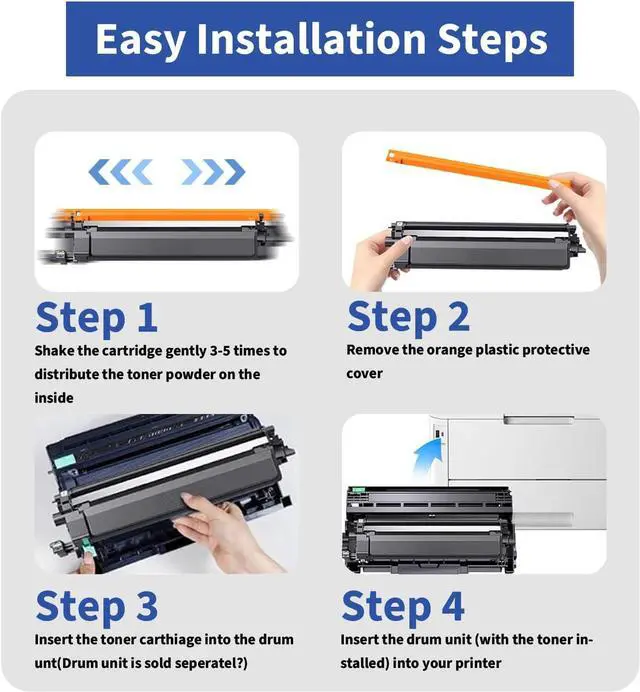 Easy Installation Steps

Step 1
Shake the cartridge gently 3-5 times to distribute the toner powder on the inside

Step 2
Remove the orange plastic protective cover

Step 3
Insert the toner carthiage into the drum unt(Drum unit is sold seperatel?)

Step 4
Insert the drum unit (with the toner installed) into your printer