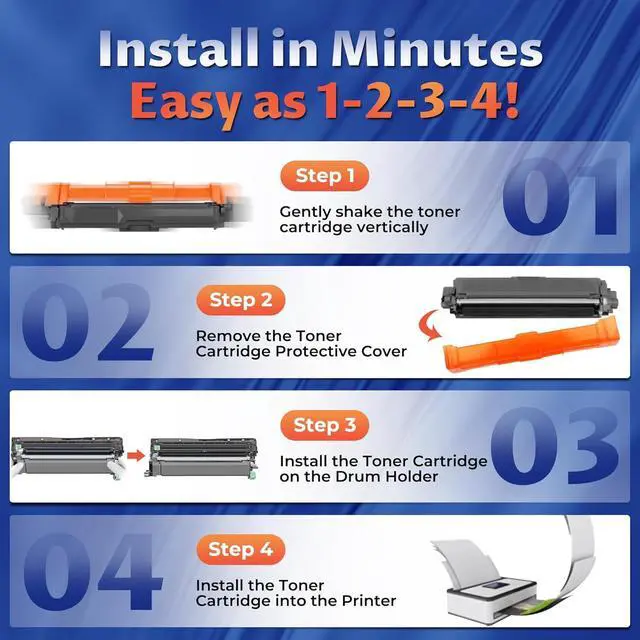 Install in Minutes
Easy as 1-2-3-4!

Step 1
Gently shake the toner cartridge vertically
01

02
Step 2
Remove the Toner Cartridge Protective Cover

Step 3
Install the Toner Cartridge on the Drum Holder
03

04
Step 4
Install the Toner Cartridge into the Printer