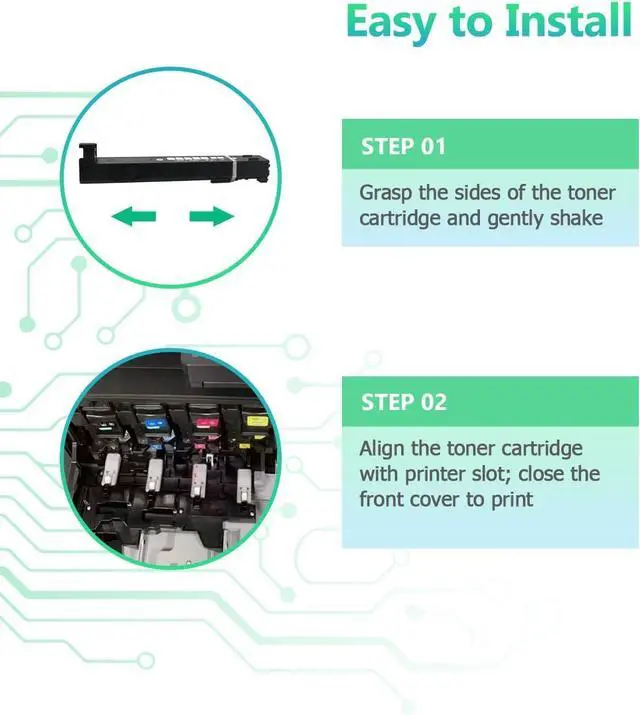 Easy to Install

STEP 01

Grasp the sides of the toner cartridge and gently shake

STEP 02

Align the toner cartridge with printer slot; close the front cover to print