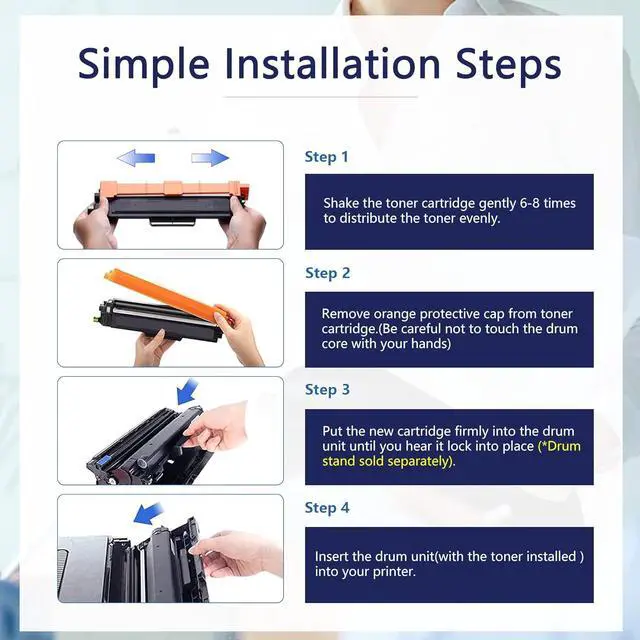 Simple Installation Steps

Step 1

Shake the toner cartridge gently 6-8 times to distribute the toner evenly.

Step 2

Remove orange protective cap from toner cartridge.(Be careful not to touch the drum core with your hands)

Step 3

Put the new cartridge firmly into the drum unit until you hear it lock into place (*Drum stand sold separately).

Step 4

Insert the drum unit(with the toner installed ) into your printer.