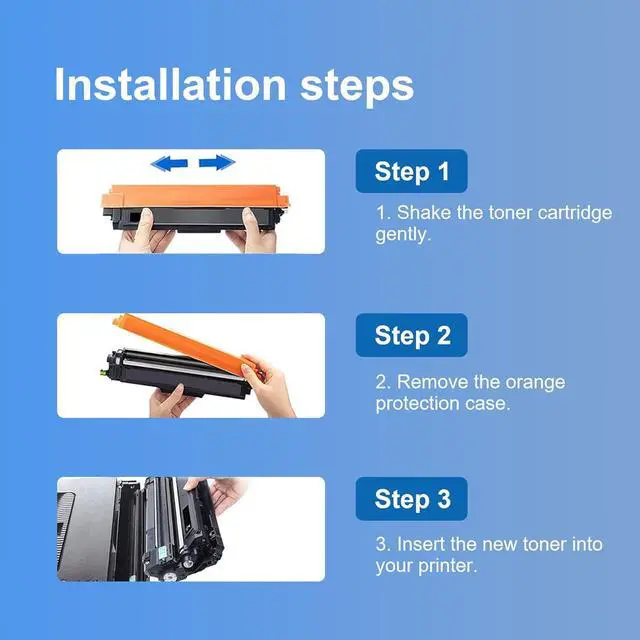 Installation steps

Step 1

1. Shake the toner cartridge gently.

Step 2

2. Remove the orange protection case.

Step 3

3. Insert the new toner into your printer.