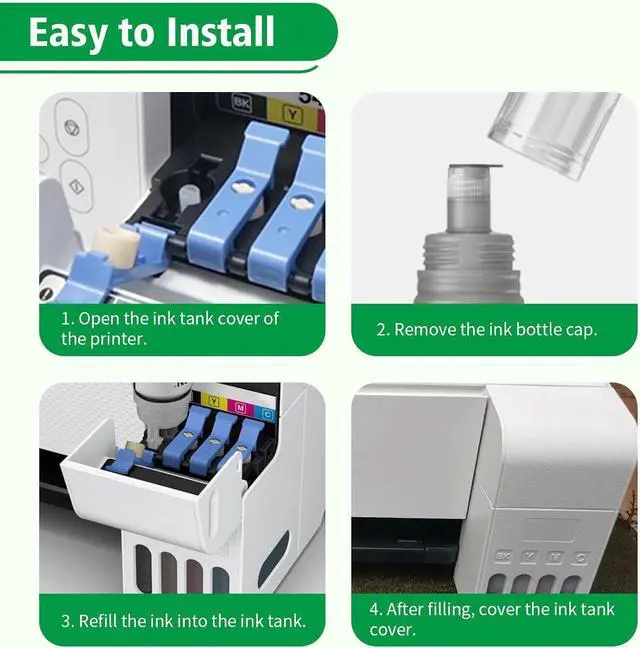 Easy to Install

BK Y

1. Open the ink tank cover of the printer.

2. Remove the ink bottle cap.

Y M C

3. Refill the ink into the ink tank.

BK Y M C

4. After filling, cover the ink tank cover.