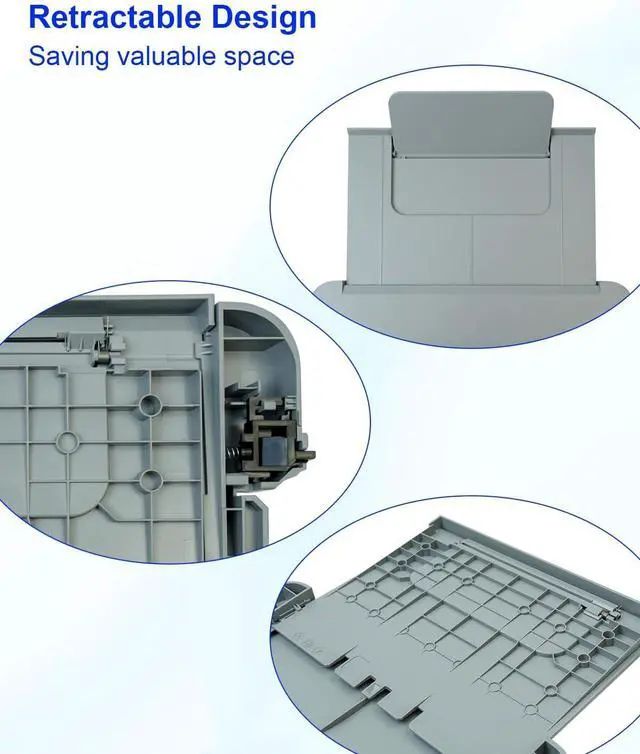 Retractable Design
Saving valuable space