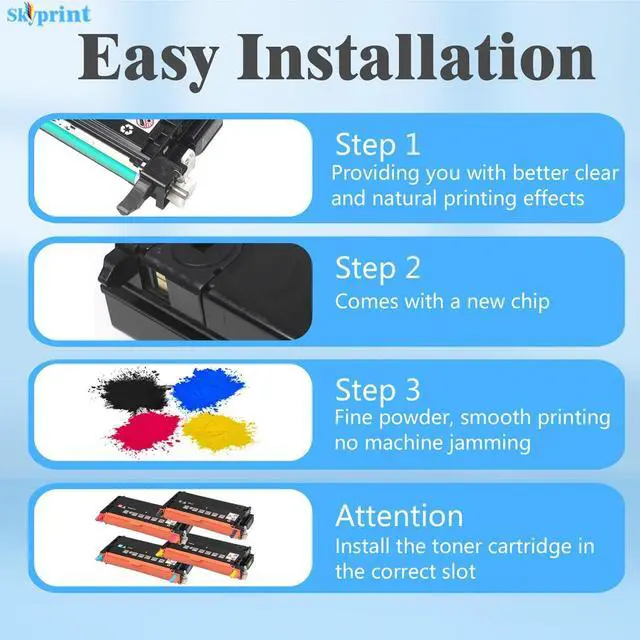 Skyprint

Easy Installation

Step 1
Providing you with better clear and natural printing effects

Step 2
Comes with a new chip

Step 3
Fine powder, smooth printing no machine jamming

Attention
Install the toner cartridge in the correct slot