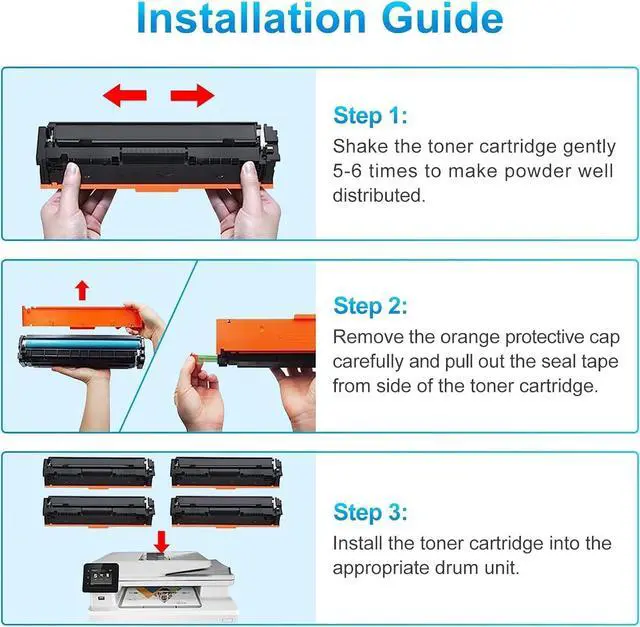 Installation Guide

Step 1:
Shake the toner cartridge gently 5-6 times to make powder well distributed.

Step 2:
Remove the orange protective cap carefully and pull out the seal tape from side of the toner cartridge.

Step 3:
Install the toner cartridge into the appropriate drum unit.