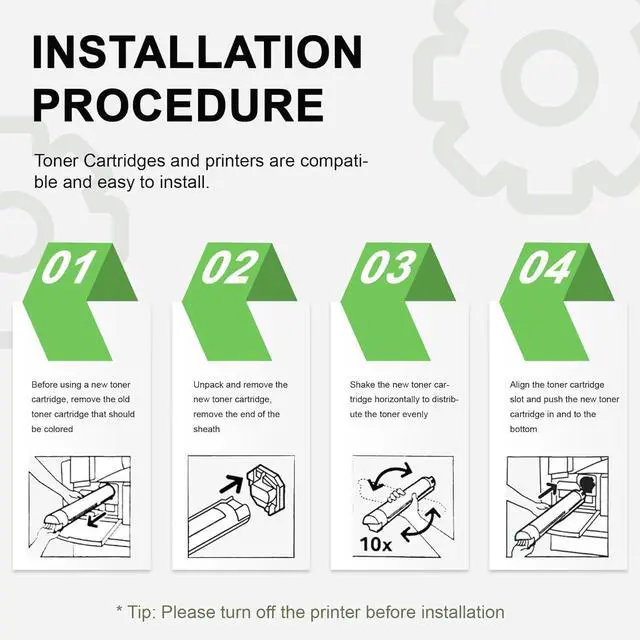 INSTALLATION PROCEDURE

Toner Cartridges and printers are compatible and easy to install.

01

Before using a new toner cartridge, remove the old toner cartridge that should be colored

02

Unpack and remove the new toner cartridge, remove the end of the sheath

03

Shake the new toner cartridge horizontally to distribute the toner evenly

10x

04

Align the toner cartridge slot and push the new toner cartridge in and to the bottom

* Tip: Please turn off the printer before installation