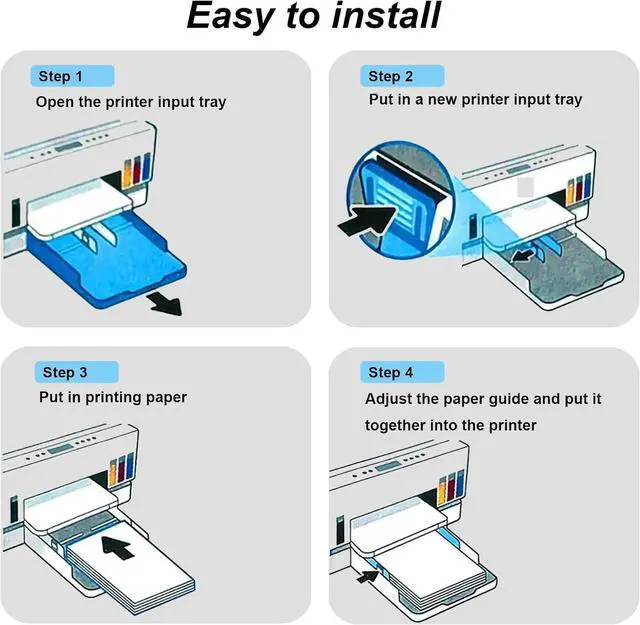 Easy to install

Step 1
Open the printer input tray

Step 2
Put in a new printer input tray

Step 3
Put in printing paper

Step 4
Adjust the paper guide and put it together into the printer