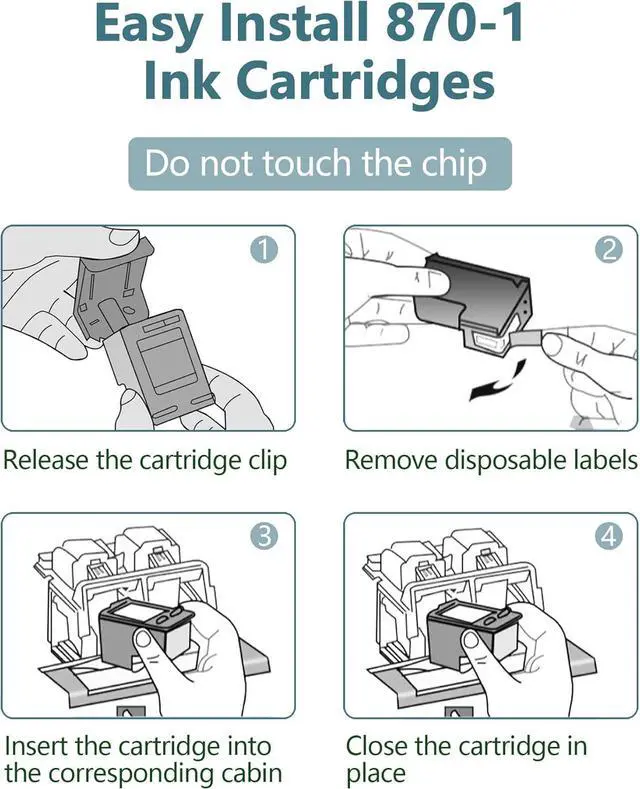 Easy Install 870-1 Ink Cartridges

Do not touch the chip

1

Release the cartridge clip

2

Remove disposable labels

3

Insert the cartridge into the corresponding cabin

4

Close the cartridge in place