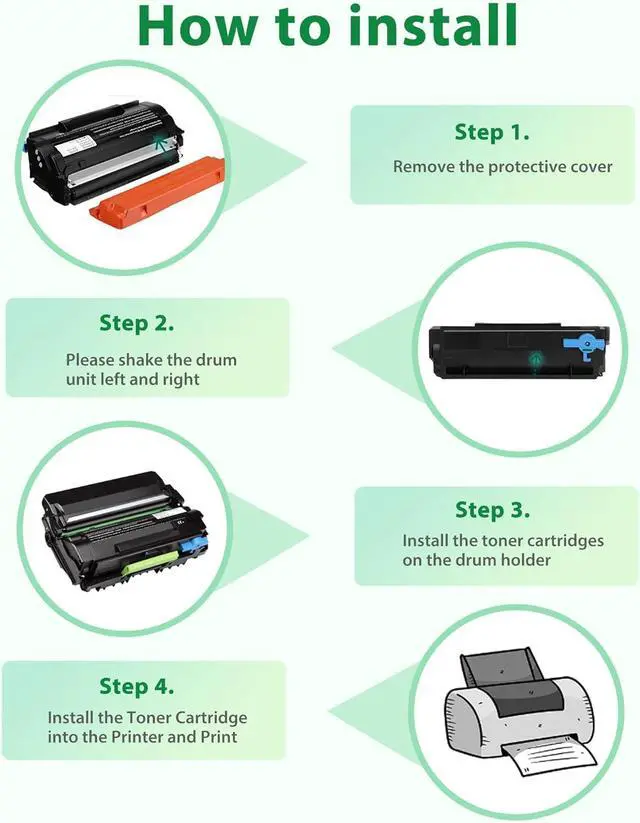 How to install

Step 1.
Remove the protective cover

Step 2.
Please shake the drum unit left and right

Step 3.
Install the toner cartridges on the drum holder

Step 4.
Install the Toner Cartridge into the Printer and Print