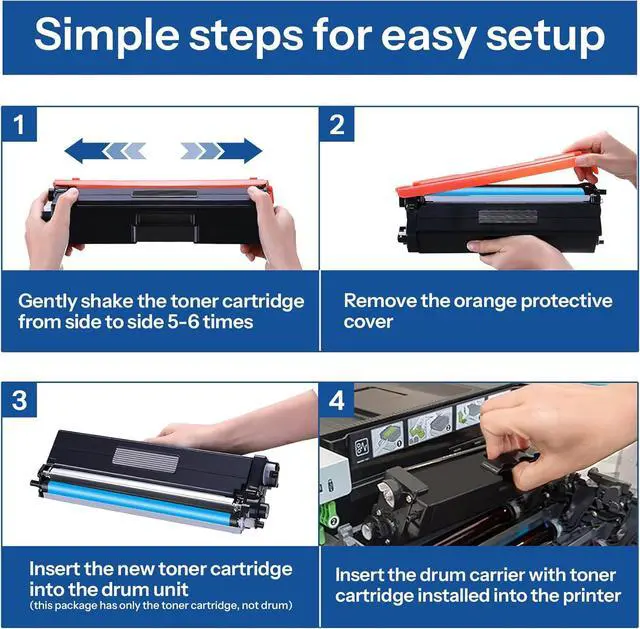 Simple steps for easy setup

1

Gently shake the toner cartridge from side to side 5-6 times

2

Remove the orange protective cover

3

Insert the new toner cartridge into the drum unit
(this package has only the toner cartridge, not drum)

4

Insert the drum carrier with toner cartridge installed into the printer