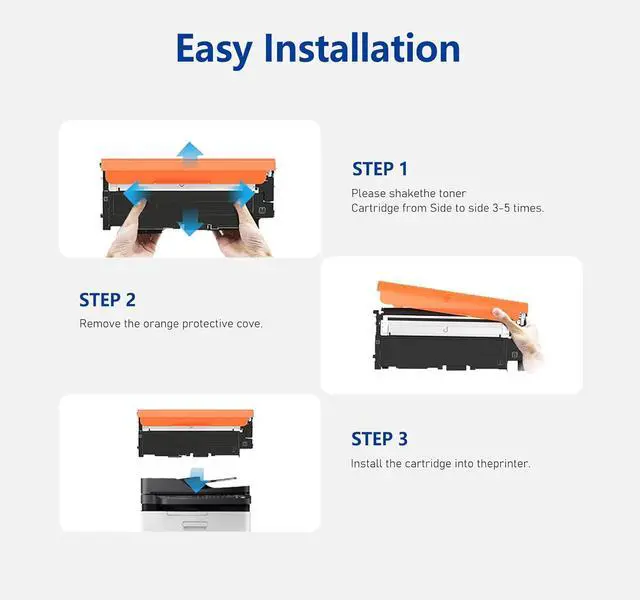 Easy Installation

STEP 1

Please shakethe toner
Cartridge from Side to side 3-5 times.

STEP 2

Remove the orange protective cove.

STEP 3

Install the cartridge into theprinter.