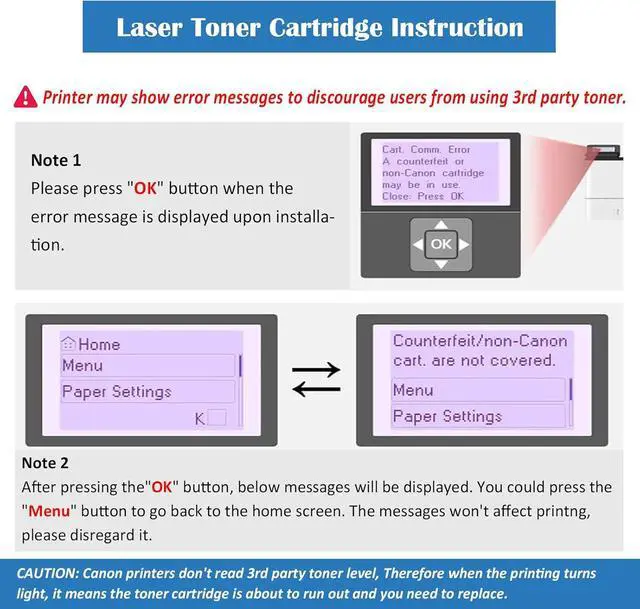 Laser Toner Cartridge Instruction

Printer may show error messages to discourage users from using 3rd party toner.

Note 1
Please press "OK" button when the error message is displayed upon installation.

Cart. Comm. Error
A counterfeit or non-Canon cartridge may be in use.
Close: Press OK

OK

Home
Menu
Paper Settings
K

Counterfeit/non-Canon cart. are not covered.
Menu
Paper Settings

Note 2
After pressing the"OK" button, below messages will be displayed. You could press the "Menu" button to go back to the home screen. The messages won't affect printng, please disregard it.

CAUTION: Canon printers don't read 3rd party toner level, Therefore when the printing turns light, it means the toner cartridge is about to run out and you need to replace.