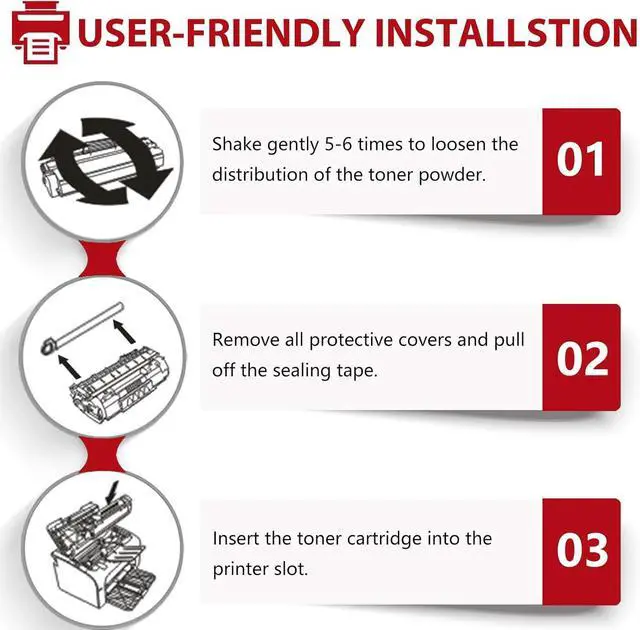 USER-FRIENDLY INSTALLSTION

Shake gently 5-6 times to loosen the distribution of the toner powder.

01

Remove all protective covers and pull off the sealing tape.

02

Insert the toner cartridge into the printer slot.

03