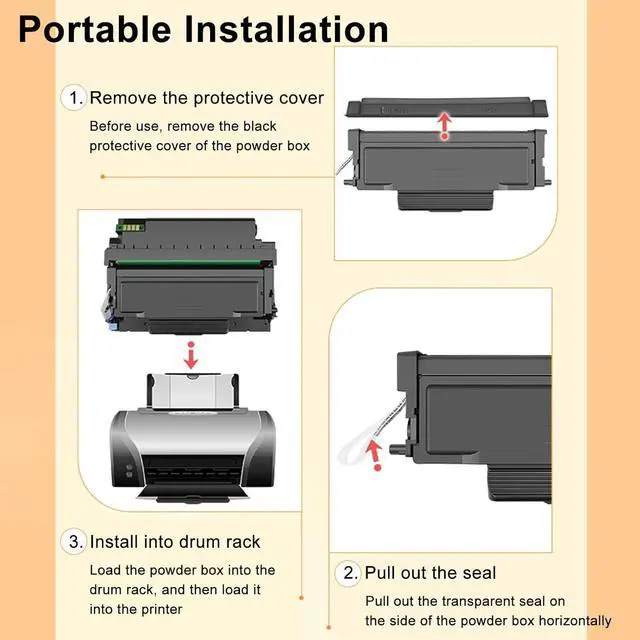 Portable Installation

1. Remove the protective cover

Before use, remove the black protective cover of the powder box

3. Install into drum rack

Load the powder box into the drum rack, and then load it into the printer

2. Pull out the seal

Pull out the transparent seal on the side of the powder box horizontally