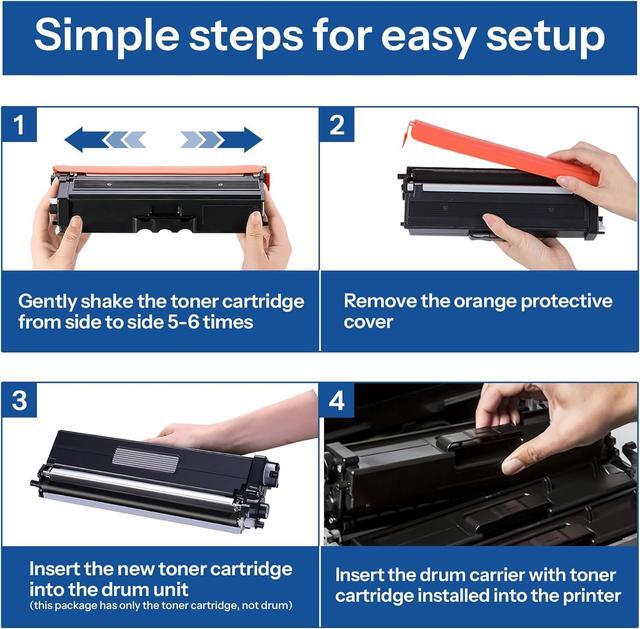 Simple steps for easy setup

1

Gently shake the toner cartridge from side to side 5-6 times

2

Remove the orange protective cover

3

Insert the new toner cartridge into the drum unit
(this package has only the toner cartridge, not drum)

4

Insert the drum carrier with toner cartridge installed into the printer