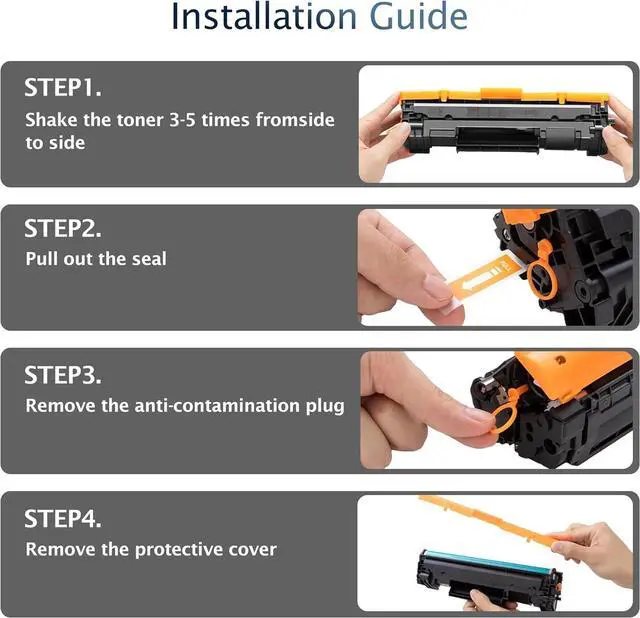 Installation Guide

STEP1.
Shake the toner 3-5 times fromside to side

STEP2.
Pull out the seal

STEP3.
Remove the anti-contamination plug

STEP4.
Remove the protective cover