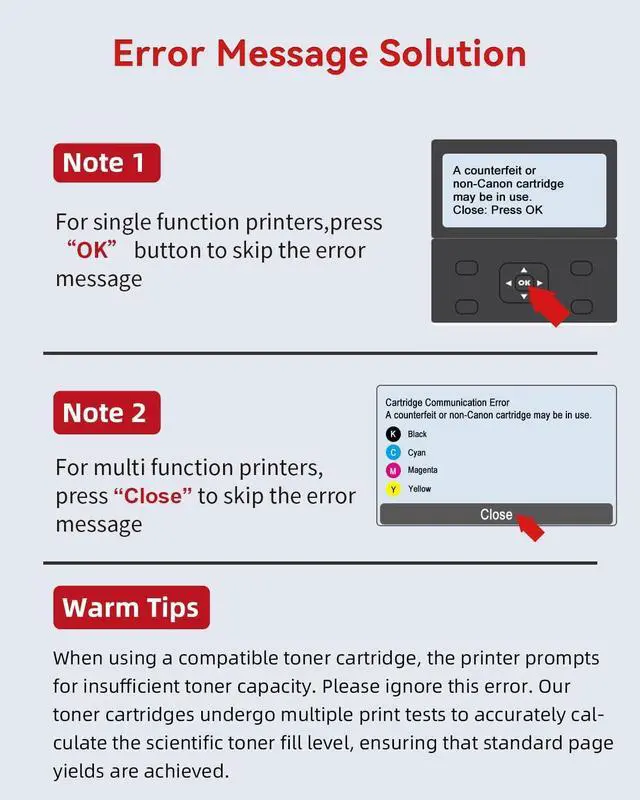 Error Message Solution

Note 1

For single function printers,press "OK" button to skip the error message

A counterfeit or non-Canon cartridge may be in use.
Close: Press OK

OK

Note 2

For multi function printers, press "Close" to skip the error message

Cartridge Communication Error
A counterfeit or non-Canon cartridge may be in use.
K Black
C Cyan
M Magenta
Y Yellow
Close

Warm Tips

When using a compatible toner cartridge, the printer prompts for insufficient toner capacity. Please ignore this error. Our toner cartridges undergo multiple print tests to accurately calculate the scientific toner fill level, ensuring that standard page yields are achieved.