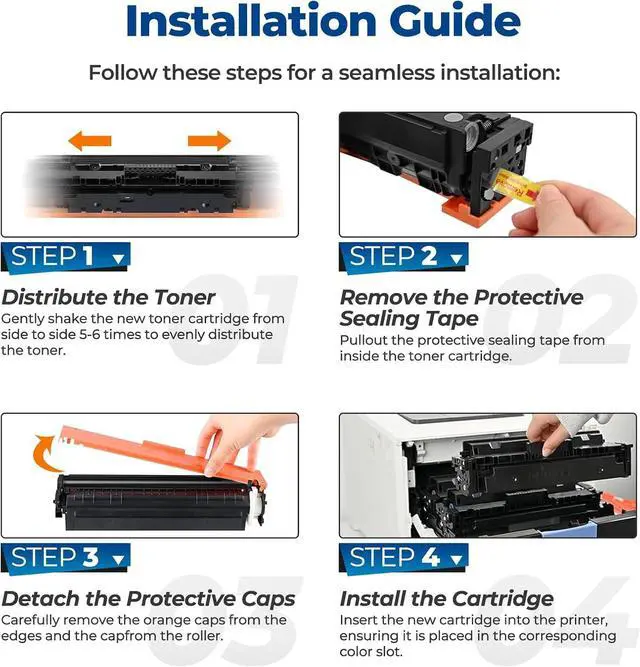 Installation Guide

Follow these steps for a seamless installation:

STEP 1

01

Distribute the Toner

Gently shake the new toner cartridge from side to side 5-6 times to evenly distribute the toner.

STEP 2

02

Remove the Protective Sealing Tape

Pullout the protective sealing tape from inside the toner cartridge.

STEP 3

03

Detach the Protective Caps

Carefully remove the orange caps from the edges and the capfrom the roller.

STEP 4

04

Install the Cartridge

Insert the new cartridge into the printer, ensuring it is placed in the corresponding color slot.