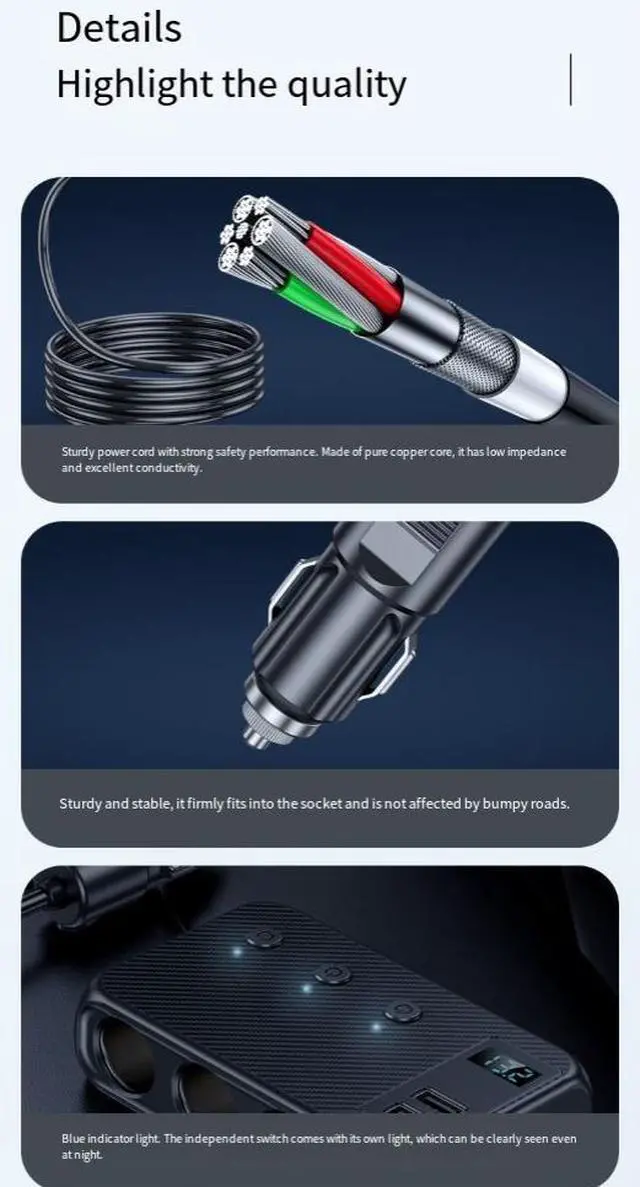 Details
Highlight the quality

Sturdy power cord with strong safety performance. Made of pure copper core, it has low impedance and excellent conductivity.

Sturdy and stable, it firmly fits into the socket and is not affected by bumpy roads.

Blue indicator light. The independent switch comes with its own light, which can be clearly seen even at night.