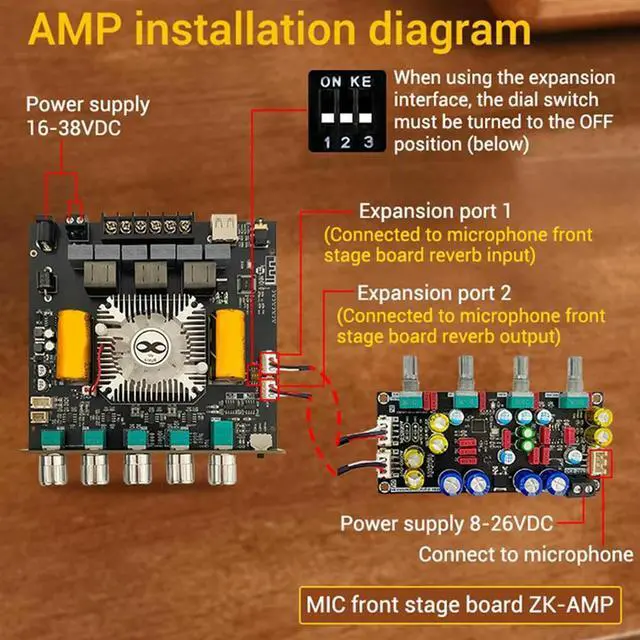 AMP installation diagram

Power supply 16-38VDC

ON KE
1 2 3

When using the expansion interface, the dial switch must be turned to the OFF position (below)

Expansion port 1
(Connected to microphone front stage board reverb input)

Expansion port 2
(Connected to microphone front stage board reverb output)

Power supply 8-26VDC

Connect to microphone

MIC front stage board ZK-AMP