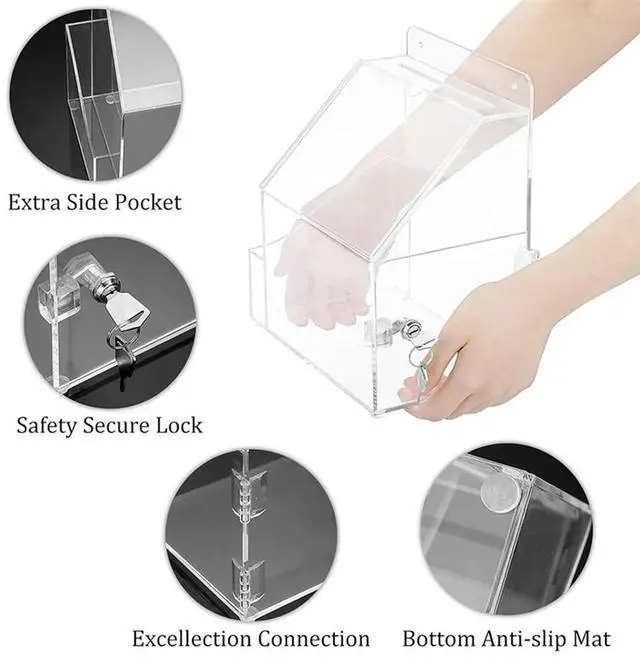 Extra Side Pocket

Safety Secure Lock

Excellection Connection

Bottom Anti-slip Mat