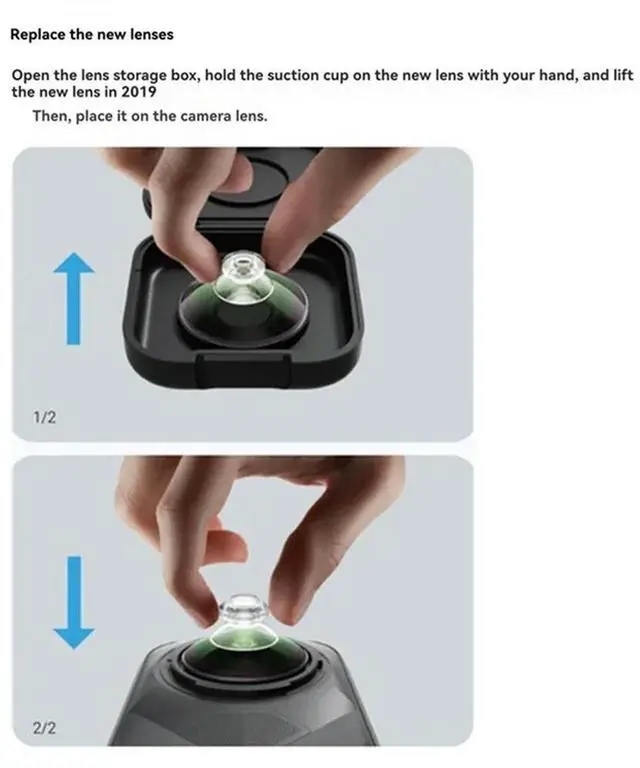 Replace the new lenses

Open the lens storage box, hold the suction cup on the new lens with your hand, and lift the new lens in 2019

Then, place it on the camera lens.

1/2

2/2