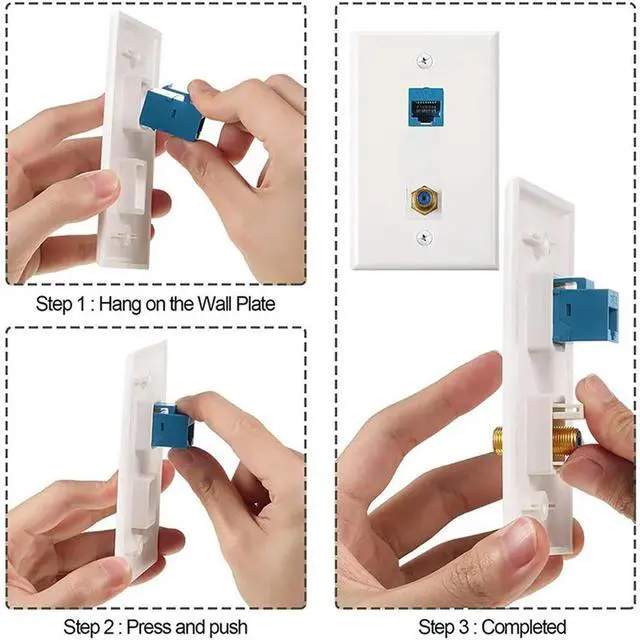 Step 1 : Hang on the Wall Plate

Step 2 : Press and push

Step 3 : Completed