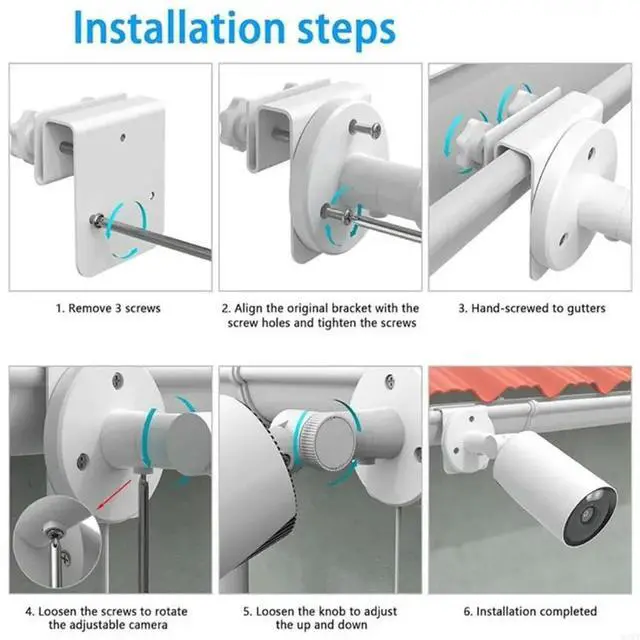 Installation steps

1. Remove 3 screws

2. Align the original bracket with the screw holes and tighten the screws

3. Hand-screwed to gutters

4. Loosen the screws to rotate the adjustable camera

5. Loosen the knob to adjust the up and down

6. Installation completed