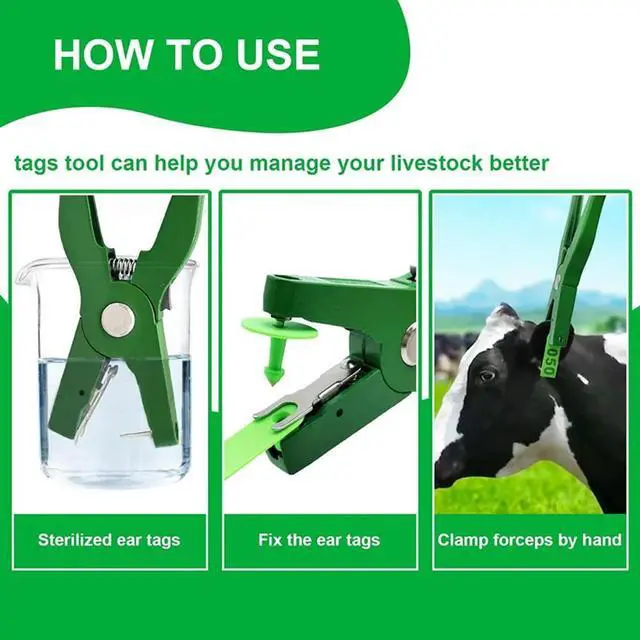 HOW TO USE

tags tool can help you manage your livestock better

050

Sterilized ear tags

Fix the ear tags

Clamp forceps by hand