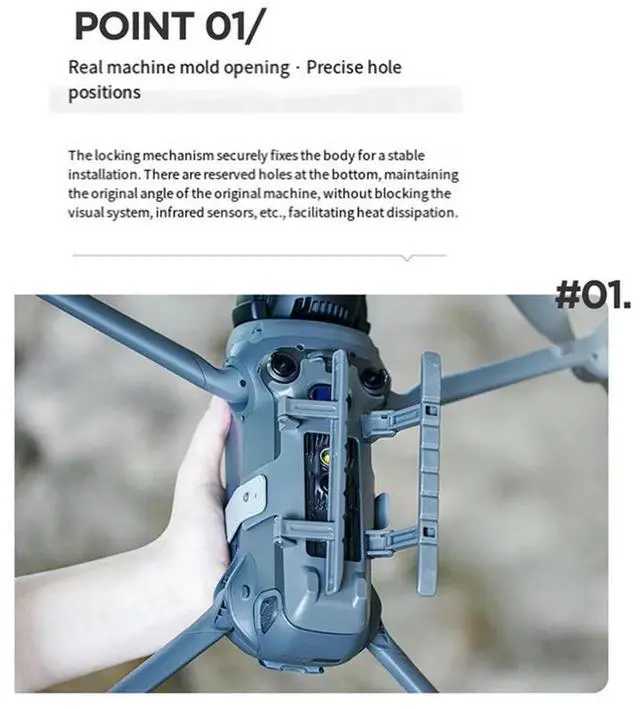 POINT 01/

Real machine mold opening · Precise hole positions

The locking mechanism securely fixes the body for a stable installation. There are reserved holes at the bottom, maintaining the original angle of the original machine, without blocking the visual system, infrared sensors, etc., facilitating heat dissipation.

#01.