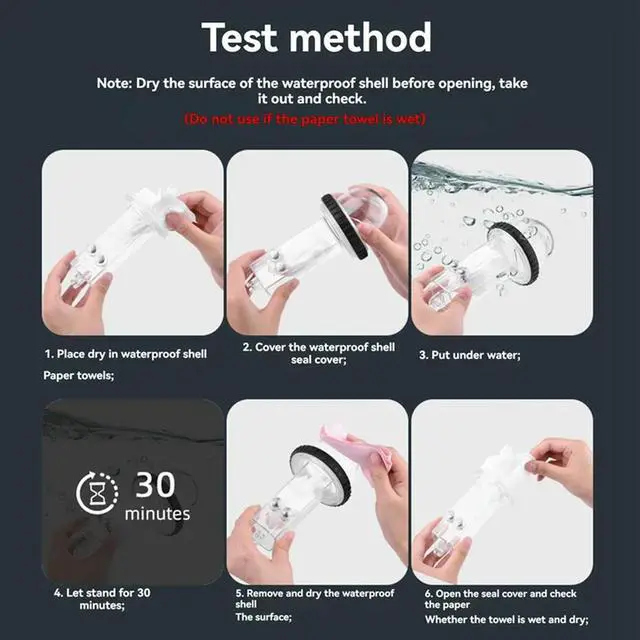 Test method

Note: Dry the surface of the waterproof shell before opening, take it out and check.
(Do not use if the paper towel is wet)

1. Place dry in waterproof shell
Paper towels;

2. Cover the waterproof shell seal cover;

3. Put under water;

30 minutes

4. Let stand for 30 minutes;

5. Remove and dry the waterproof shell
The surface;

6. Open the seal cover and check the paper
Whether the towel is wet and dry;