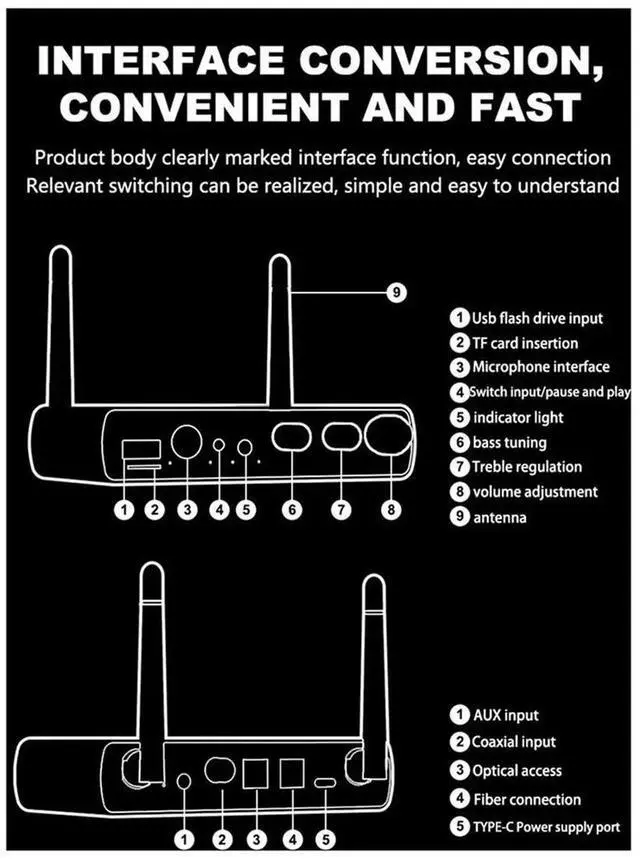 INTERFACE CONVERSION, CONVENIENT AND FAST

Product body clearly marked interface function, easy connection
Relevant switching can be realized, simple and easy to understand

9

1 2 3 4 5 6 7 8

1 Usb flash drive input
2 TF card insertion
3 Microphone interface
4 Switch input/pause and play
5 indicator light
6 bass tuning
7 Treble regulation
8 volume adjustment
9 antenna

1 2 3 4 5

1 AUX input
2 Coaxial input
3 Optical access
4 Fiber connection
5 TYPE-C Power supply port