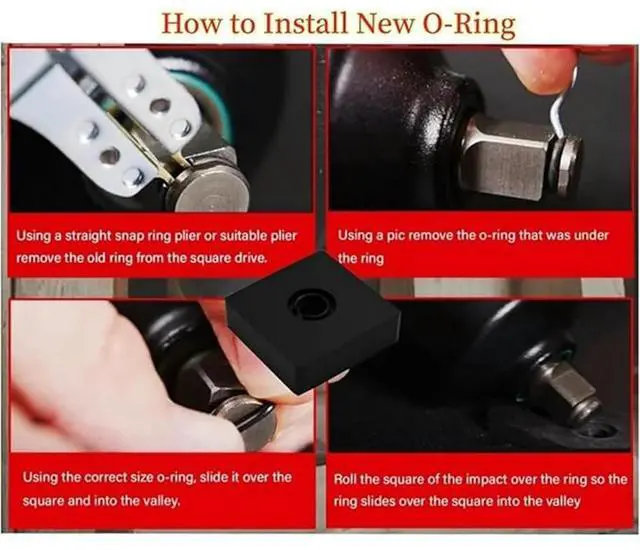 How to Install New O-Ring

Using a straight snap ring plier or suitable plier remove the old ring from the square drive.

Using a pic remove the o-ring that was under the ring

Using the correct size o-ring, slide it over the square and into the valley.

Roll the square of the impact over the ring so the ring slides over the square into the valley