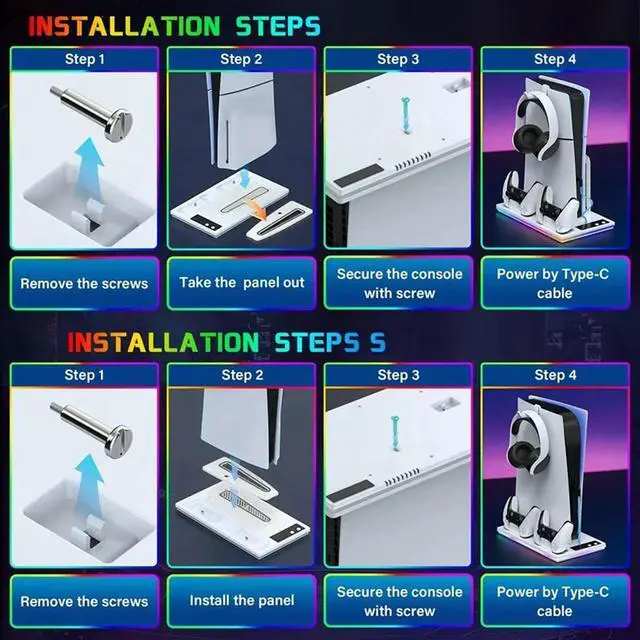 INSTALLATION STEPS

Step 1

Remove the screws

Step 2

Take the panel out

Step 3

Secure the console with screw

Step 4

Power by Type-C cable

INSTALLATION STEPS S

Step 1

Remove the screws

Step 2

Install the panel

Step 3

Secure the console with screw

Step 4

Power by Type-C cable