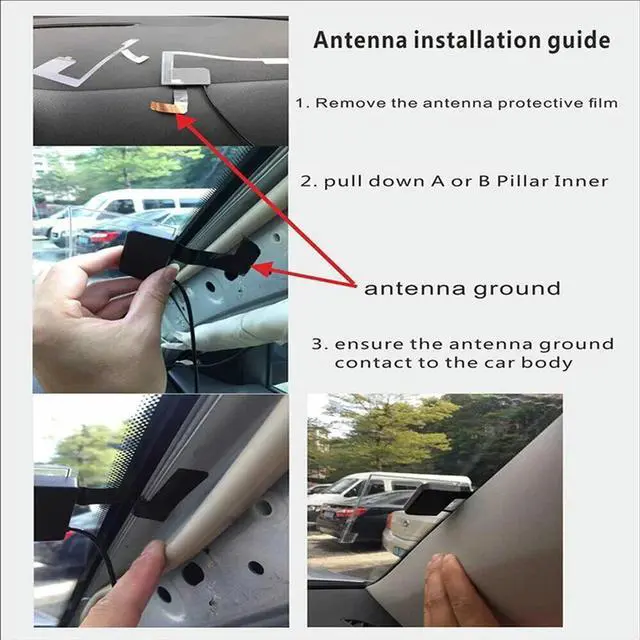 Antenna installation guide

1. Remove the antenna protective film

2. pull down A or B Pillar Inner

antenna ground

3. ensure the antenna ground contact to the car body