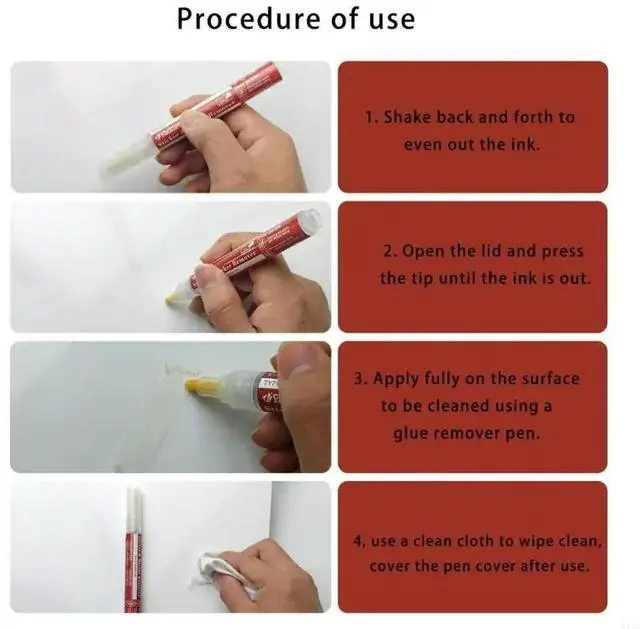 Procedure of use

1. Shake back and forth to even out the ink.

2. Open the lid and press the tip until the ink is out.

3. Apply fully on the surface to be cleaned using a glue remover pen.

4, use a clean cloth to wipe clean, cover the pen cover after use.